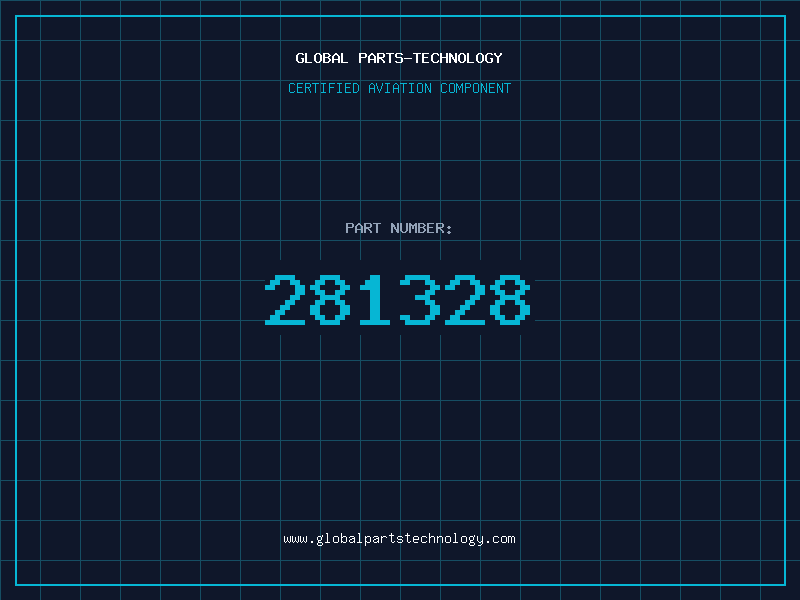 GLOBAL PARTS-TECHNOLOGY

CERTIFIED AVIATION COMPONENT

PART NUMBER:

281328

www.globalpartstechnology.com