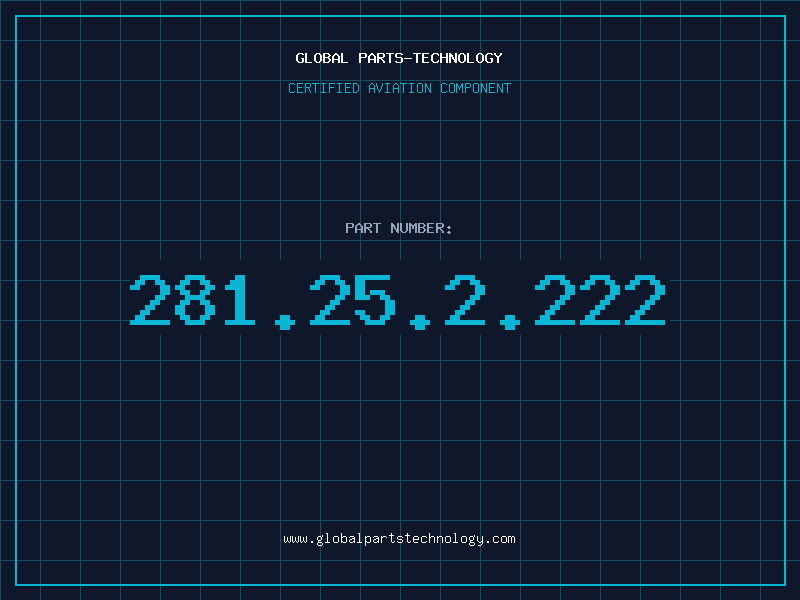 GLOBAL PARTS-TECHNOLOGY

CERTIFIED AVIATION COMPONENT

PART NUMBER:

281.25.2.222

www.globalpartstechnology.com