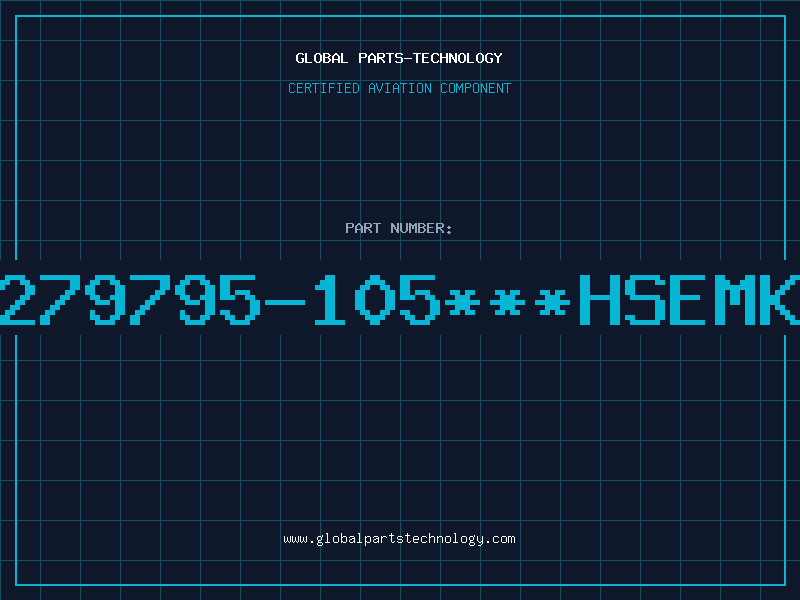 GLOBAL PARTS-TECHNOLOGY

CERTIFIED AVIATION COMPONENT

PART NUMBER:

279795-105***HSEMK

www.globalpartstechnology.com