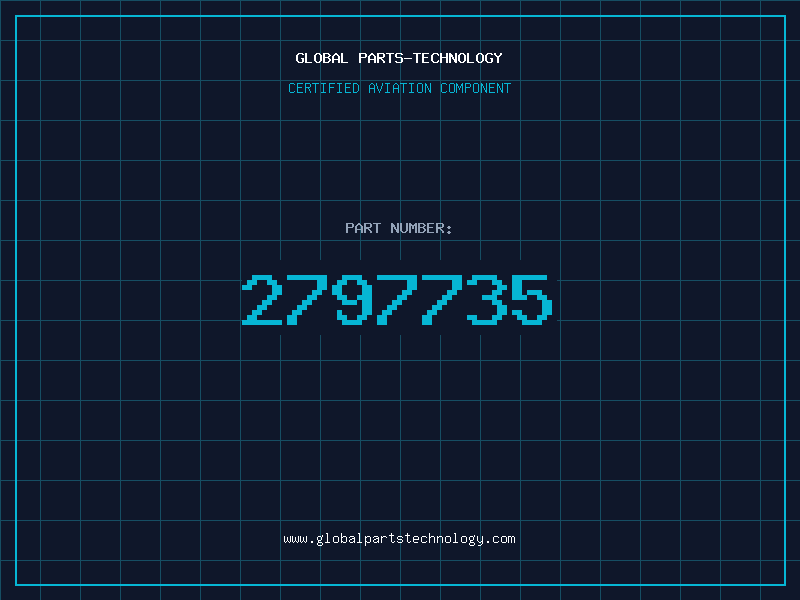 GLOBAL PARTS-TECHNOLOGY

CERTIFIED AVIATION COMPONENT

PART NUMBER:

2797735

www.globalpartstechnology.com