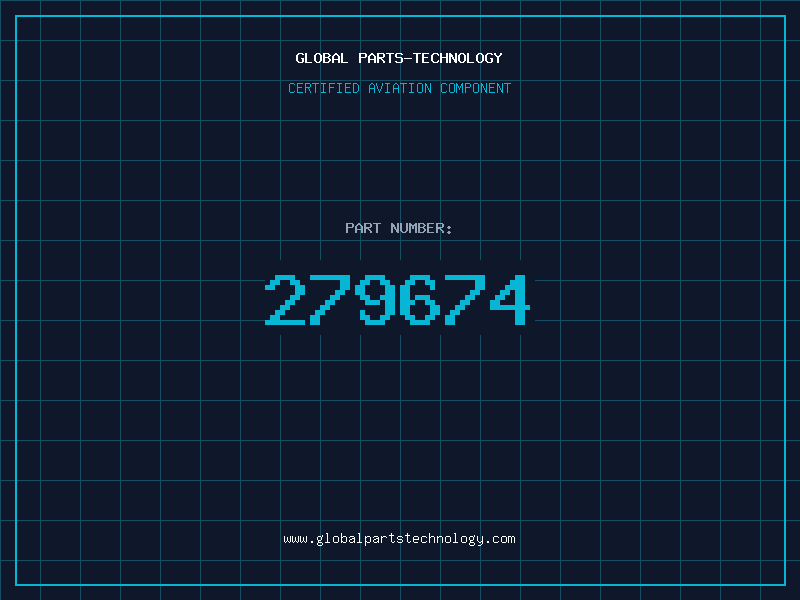 GLOBAL PARTS-TECHNOLOGY

CERTIFIED AVIATION COMPONENT

PART NUMBER:

279674

www.globalpartstechnology.com