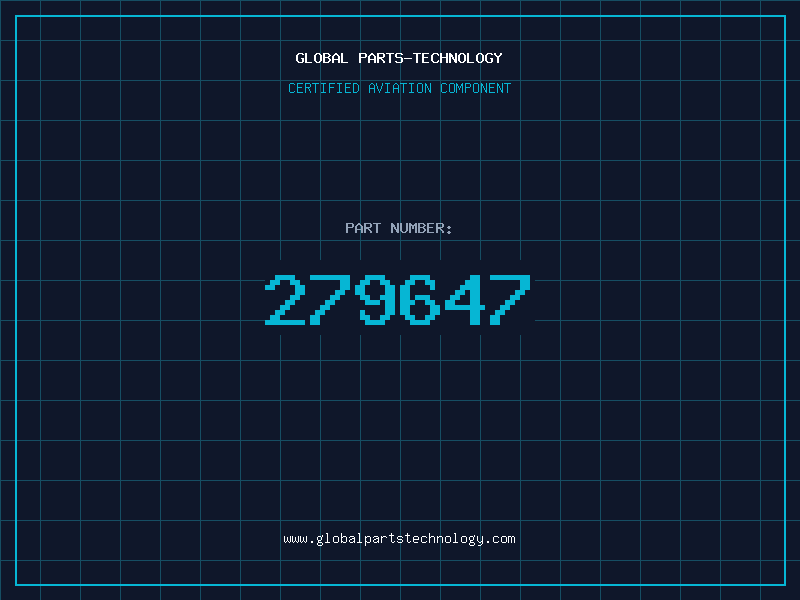 GLOBAL PARTS-TECHNOLOGY

CERTIFIED AVIATION COMPONENT

PART NUMBER:

279647

www.globalpartstechnology.com