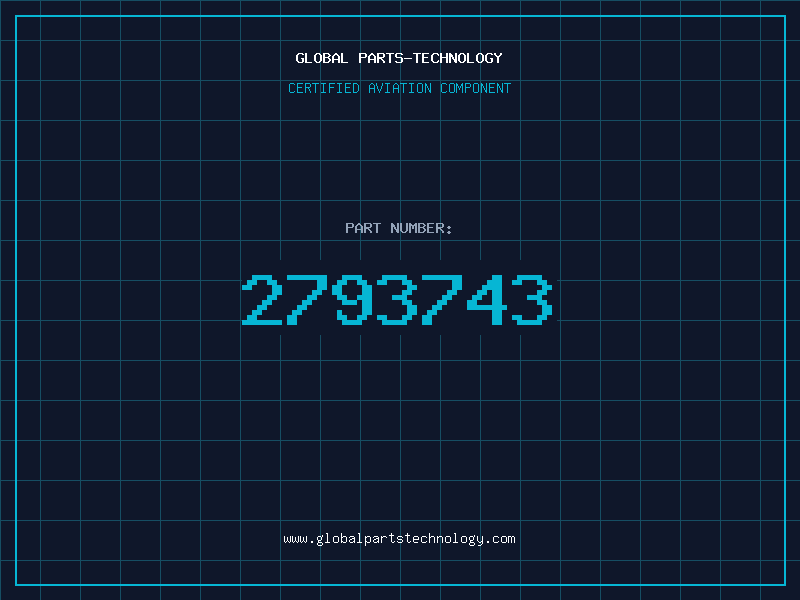 GLOBAL PARTS-TECHNOLOGY

CERTIFIED AVIATION COMPONENT

PART NUMBER:

2793743

www.globalpartstechnology.com