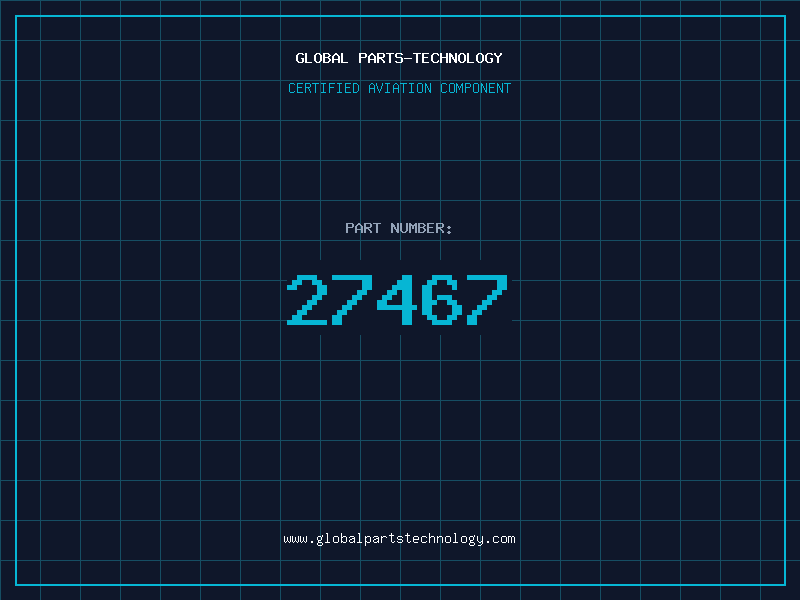 GLOBAL PARTS-TECHNOLOGY

CERTIFIED AVIATION COMPONENT

PART NUMBER:

27467

www.globalpartstechnology.com