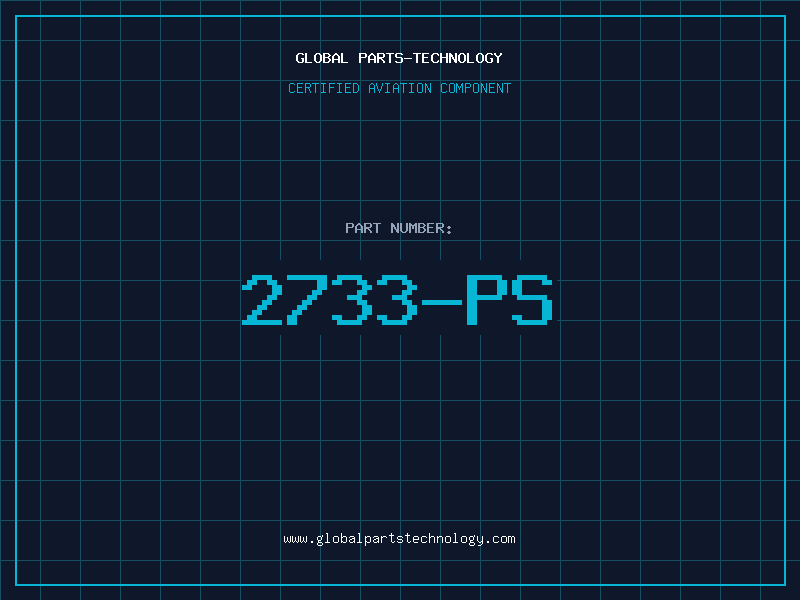 GLOBAL PARTS-TECHNOLOGY

CERTIFIED AVIATION COMPONENT

PART NUMBER:

2733-PS

www.globalpartstechnology.com