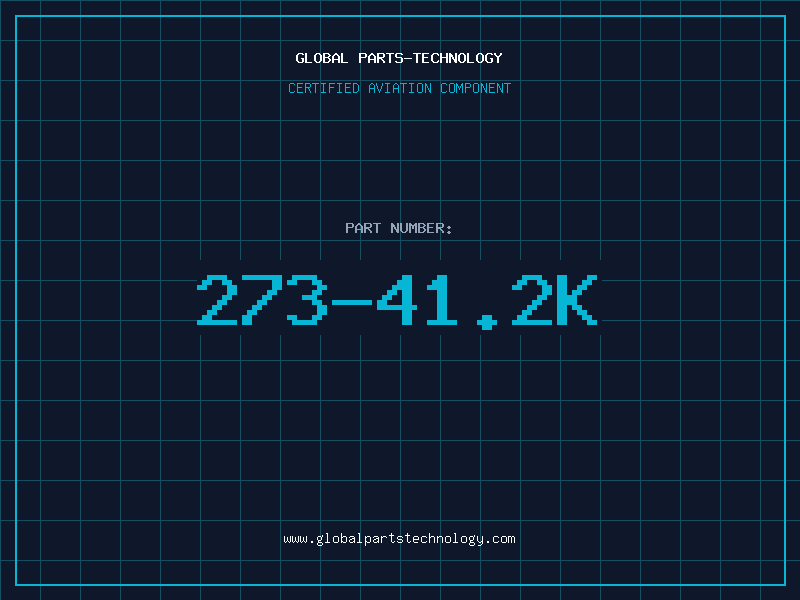 GLOBAL PARTS-TECHNOLOGY

CERTIFIED AVIATION COMPONENT

PART NUMBER:

273-41.2K

www.globalpartstechnology.com