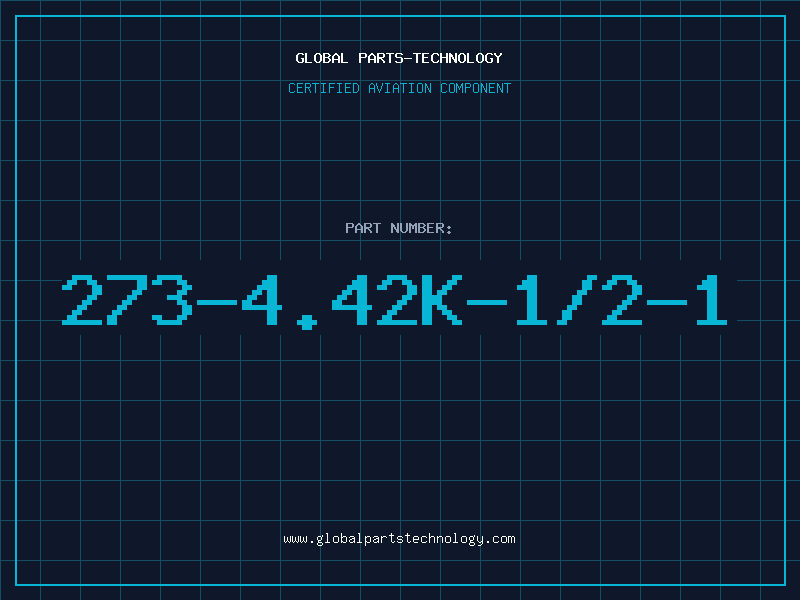 GLOBAL PARTS-TECHNOLOGY

CERTIFIED AVIATION COMPONENT

PART NUMBER:

273-4.42K-1/2-1

www.globalpartstechnology.com