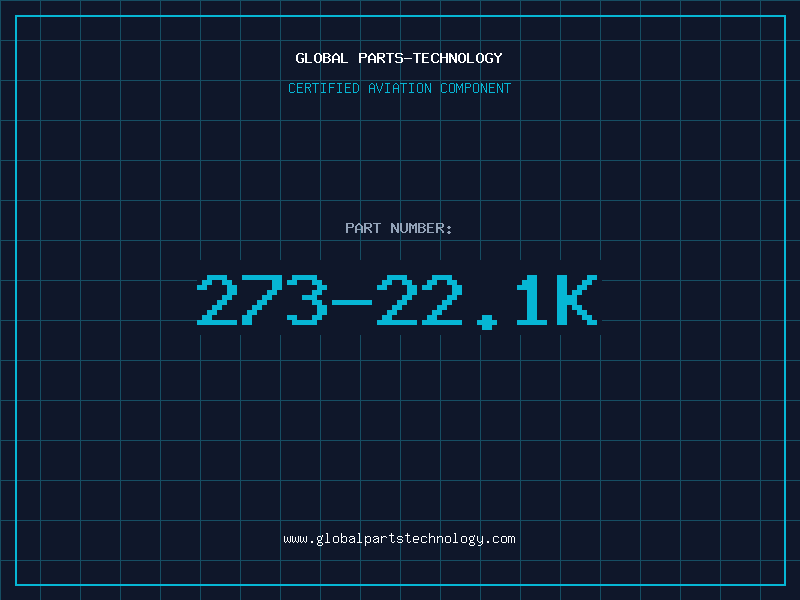 GLOBAL PARTS-TECHNOLOGY

CERTIFIED AVIATION COMPONENT

PART NUMBER:

273-22.1K

www.globalpartstechnology.com