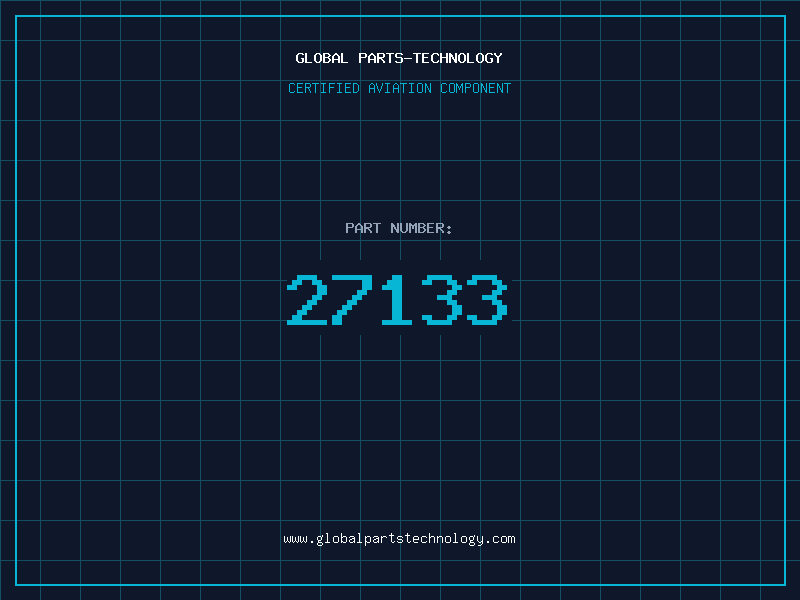 GLOBAL PARTS-TECHNOLOGY

CERTIFIED AVIATION COMPONENT

PART NUMBER:

27133

www.globalpartstechnology.com