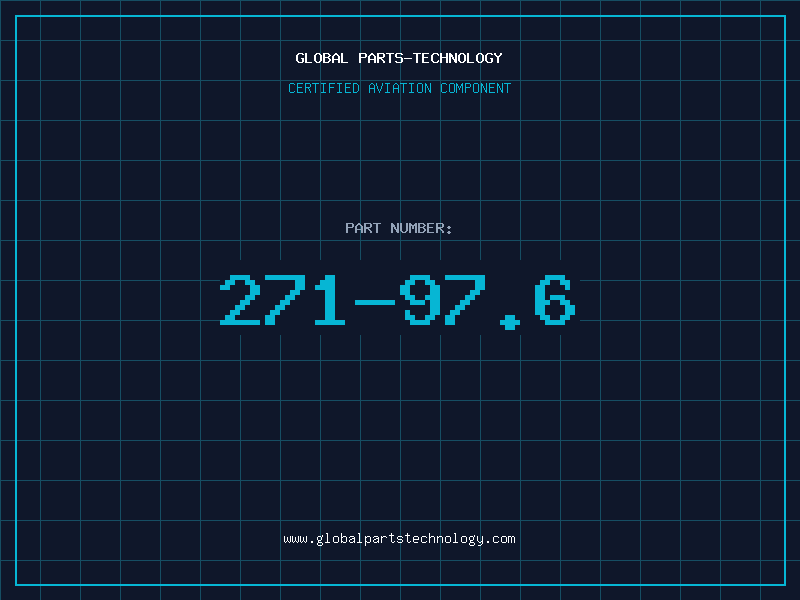 GLOBAL PARTS-TECHNOLOGY

CERTIFIED AVIATION COMPONENT

PART NUMBER:

271-97.6

www.globalpartstechnology.com