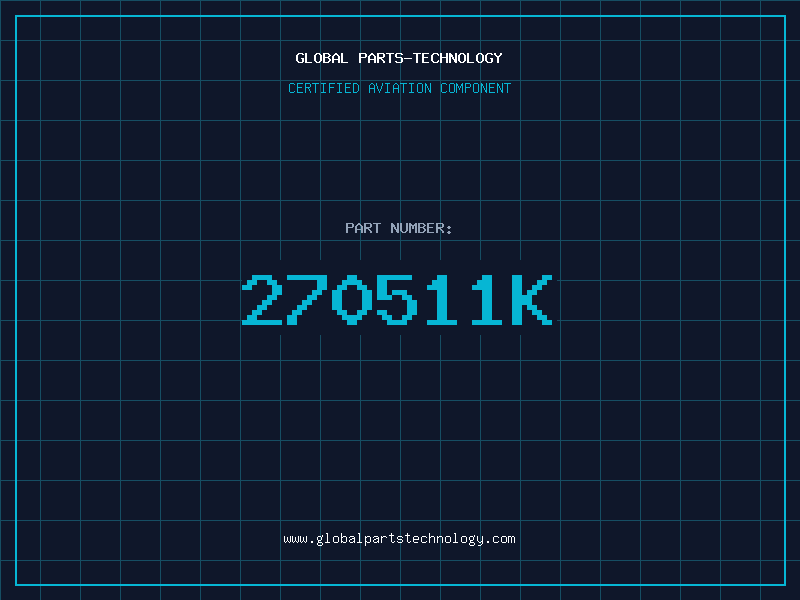 GLOBAL PARTS-TECHNOLOGY

CERTIFIED AVIATION COMPONENT

PART NUMBER:

270511K

www.globalpartstechnology.com