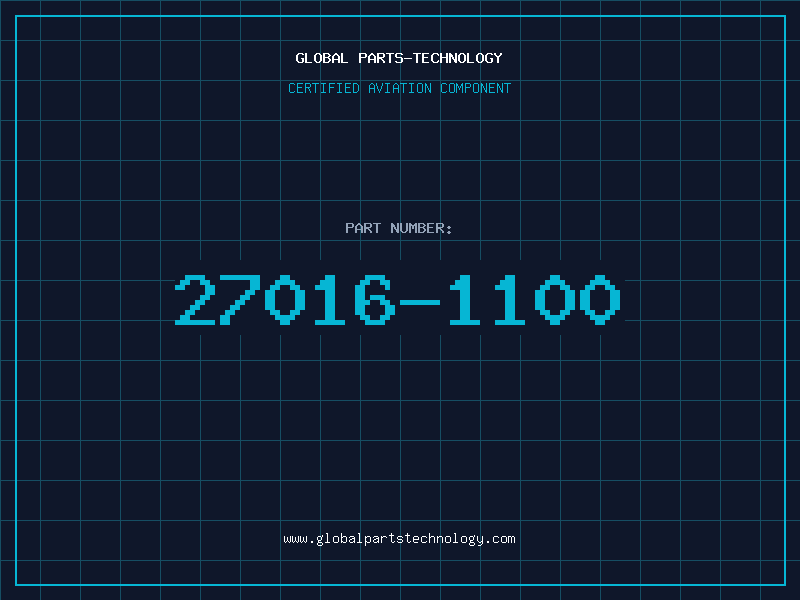 GLOBAL PARTS-TECHNOLOGY
CERTIFIED AVIATION COMPONENT

PART NUMBER:
27016-1100

www.globalpartstechnology.com