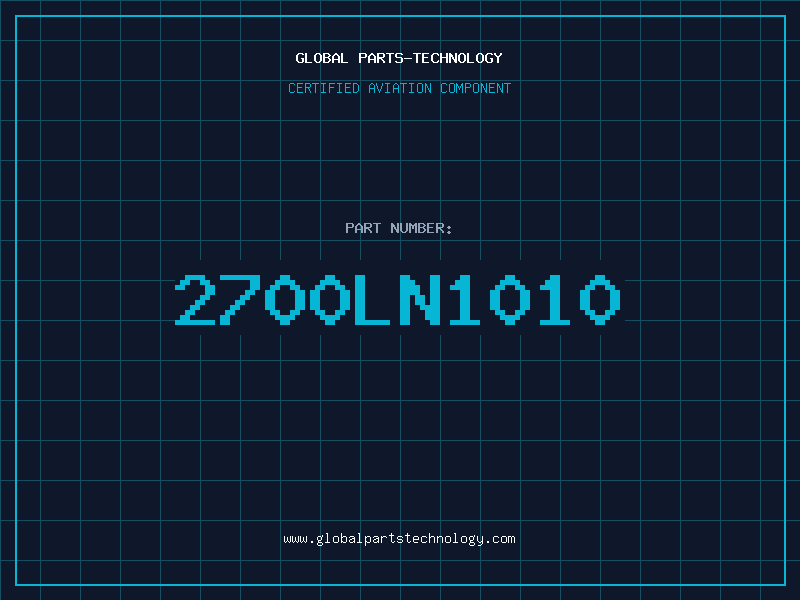 GLOBAL PARTS-TECHNOLOGY

CERTIFIED AVIATION COMPONENT

PART NUMBER:

2700LN1010

www.globalpartstechnology.com