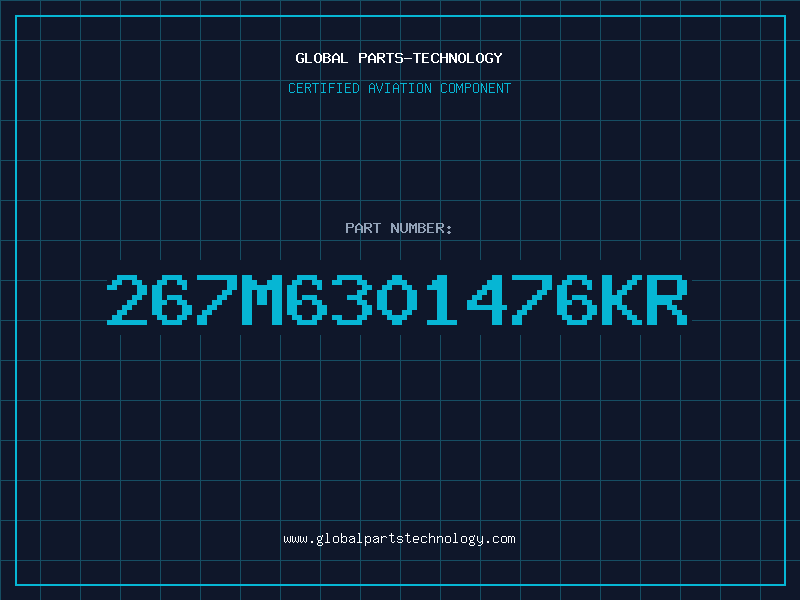 GLOBAL PARTS-TECHNOLOGY

CERTIFIED AVIATION COMPONENT

PART NUMBER:

267M6301476KR

www.globalpartstechnology.com