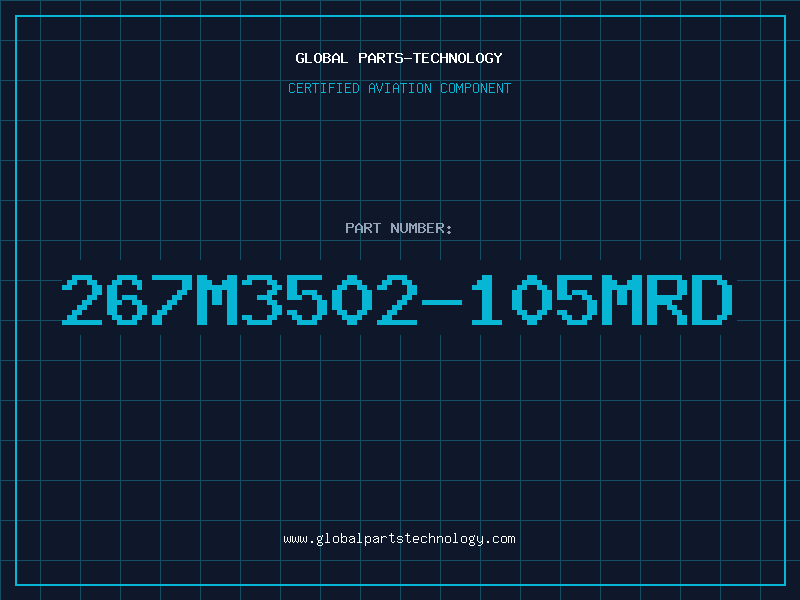 GLOBAL PARTS-TECHNOLOGY

CERTIFIED AVIATION COMPONENT

PART NUMBER:

267M3502-105MRD

www.globalpartstechnology.com