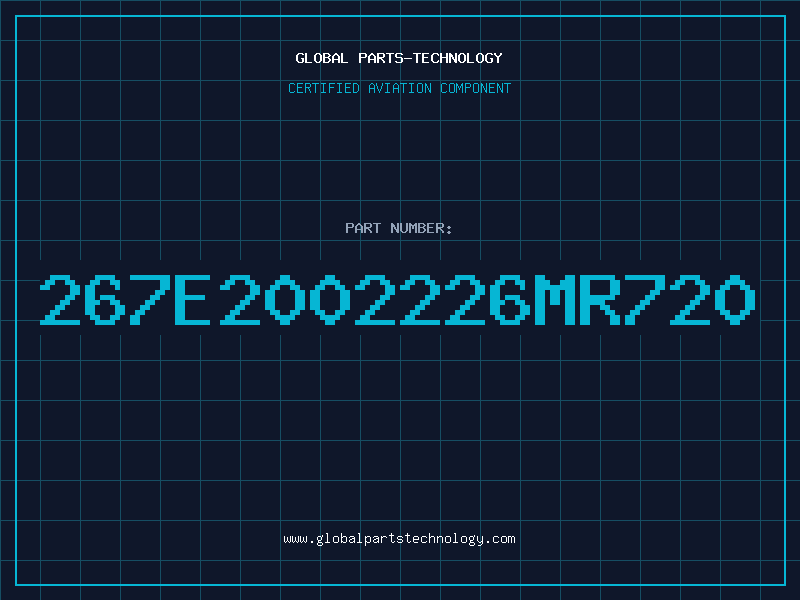 GLOBAL PARTS-TECHNOLOGY

CERTIFIED AVIATION COMPONENT

PART NUMBER:

267E2002226MR720

www.globalpartstechnology.com