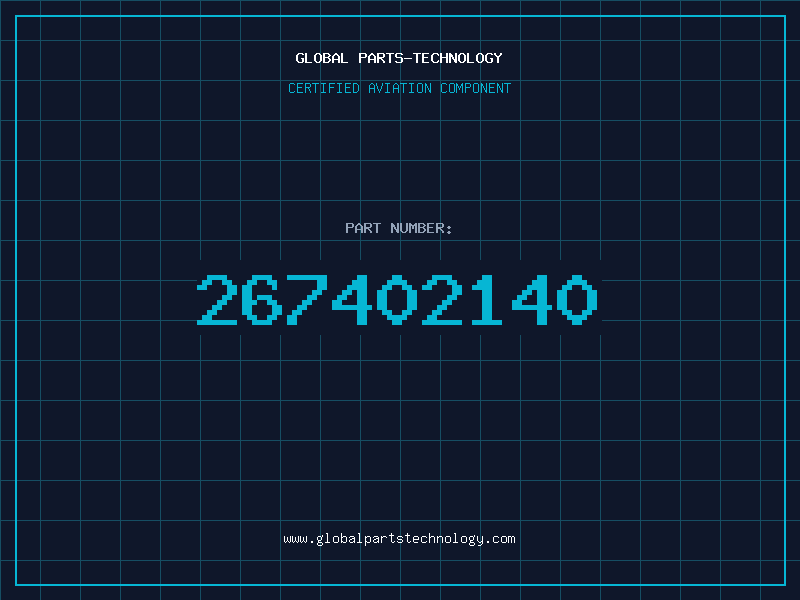 GLOBAL PARTS-TECHNOLOGY

CERTIFIED AVIATION COMPONENT

PART NUMBER:

267402140

www.globalpartstechnology.com