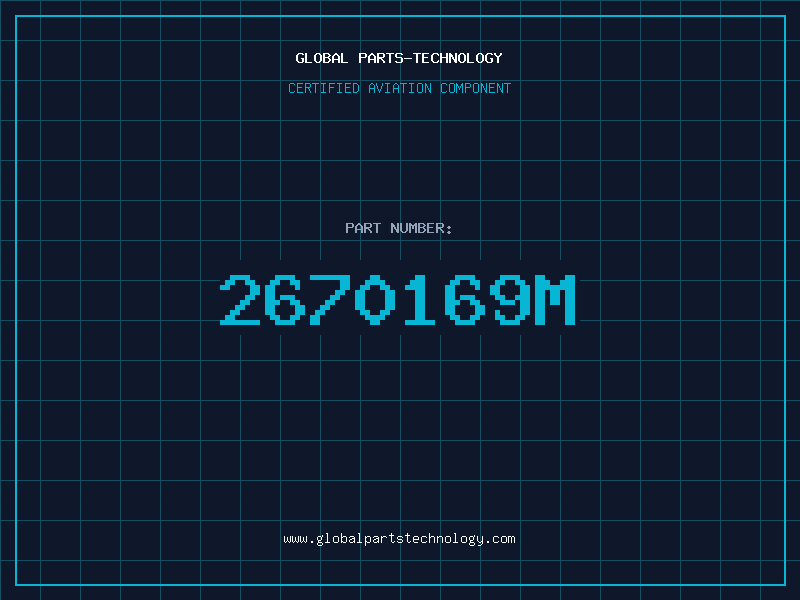 GLOBAL PARTS-TECHNOLOGY

CERTIFIED AVIATION COMPONENT

PART NUMBER:

2670169M

www.globalpartstechnology.com