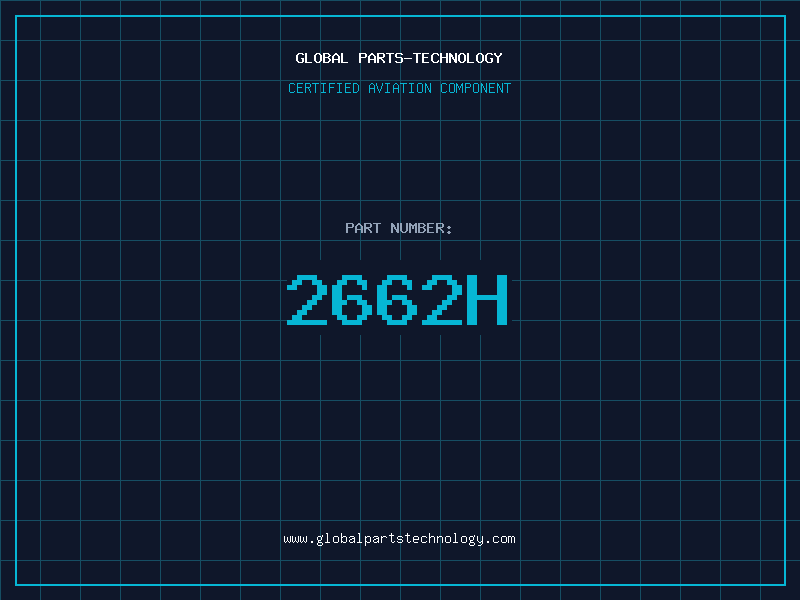 GLOBAL PARTS-TECHNOLOGY

CERTIFIED AVIATION COMPONENT

PART NUMBER:

2662H

www.globalpartstechnology.com