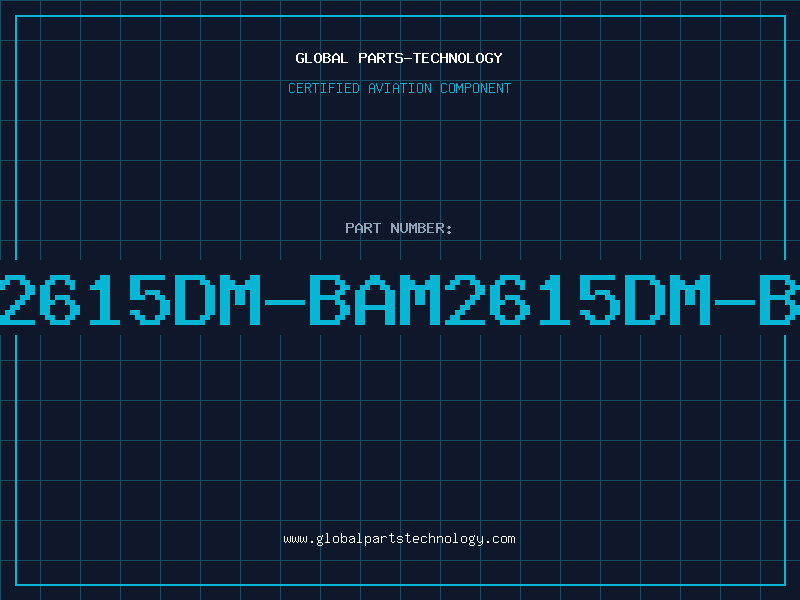 GLOBAL PARTS-TECHNOLOGY

CERTIFIED AVIATION COMPONENT

PART NUMBER:

2615DM-BAM2615DM-B

www.globalpartstechnology.com