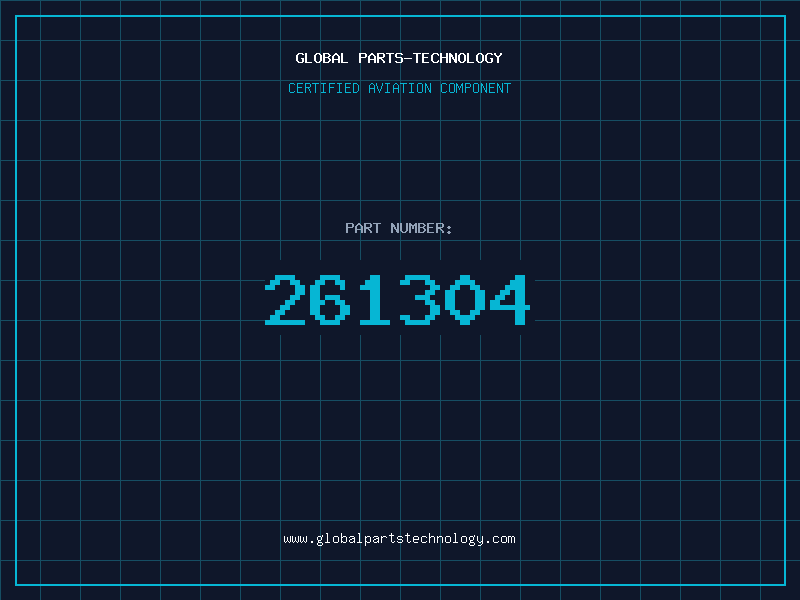 GLOBAL PARTS-TECHNOLOGY

CERTIFIED AVIATION COMPONENT

PART NUMBER:

261304

www.globalpartstechnology.com