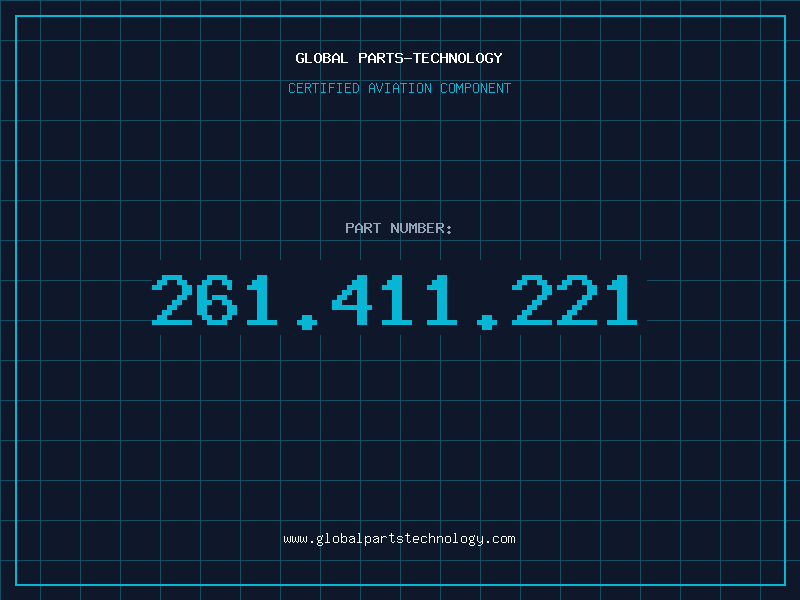 GLOBAL PARTS-TECHNOLOGY

CERTIFIED AVIATION COMPONENT

PART NUMBER:

261.411.221

www.globalpartstechnology.com