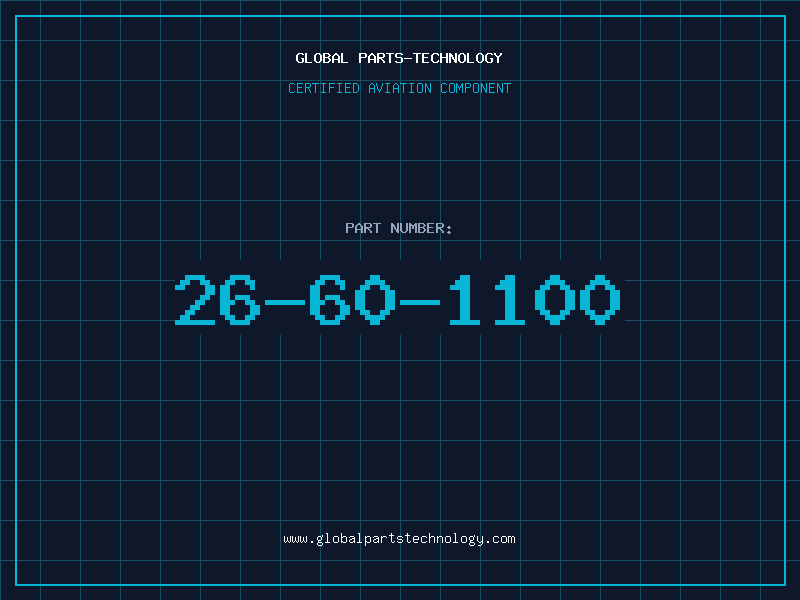 GLOBAL PARTS-TECHNOLOGY

CERTIFIED AVIATION COMPONENT

PART NUMBER:

26-60-1100

www.globalpartstechnology.com