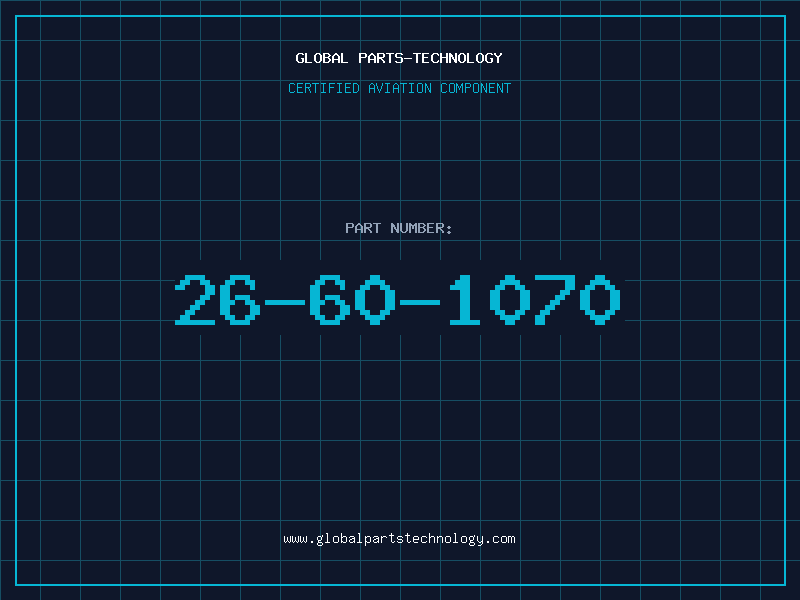 GLOBAL PARTS-TECHNOLOGY

CERTIFIED AVIATION COMPONENT

PART NUMBER:

26-60-1070

www.globalpartstechnology.com