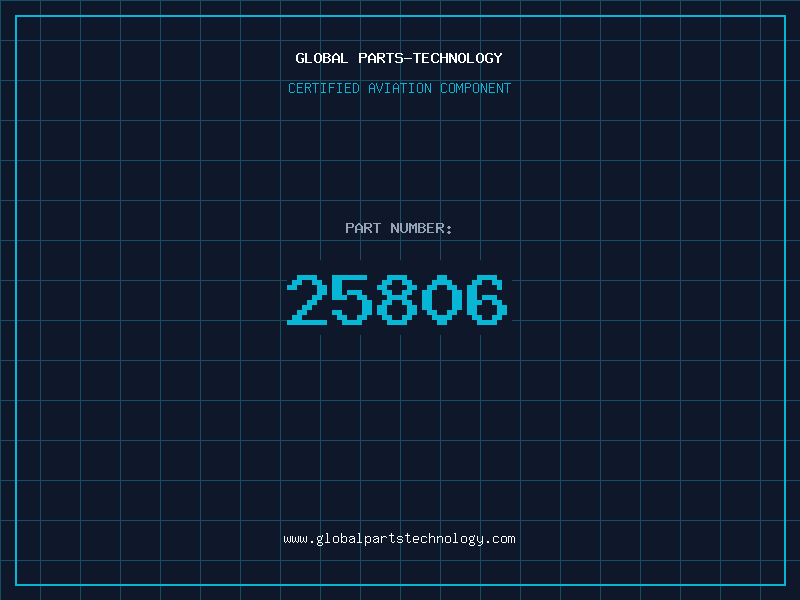 GLOBAL PARTS-TECHNOLOGY

CERTIFIED AVIATION COMPONENT

PART NUMBER:

25806

www.globalpartstechnology.com