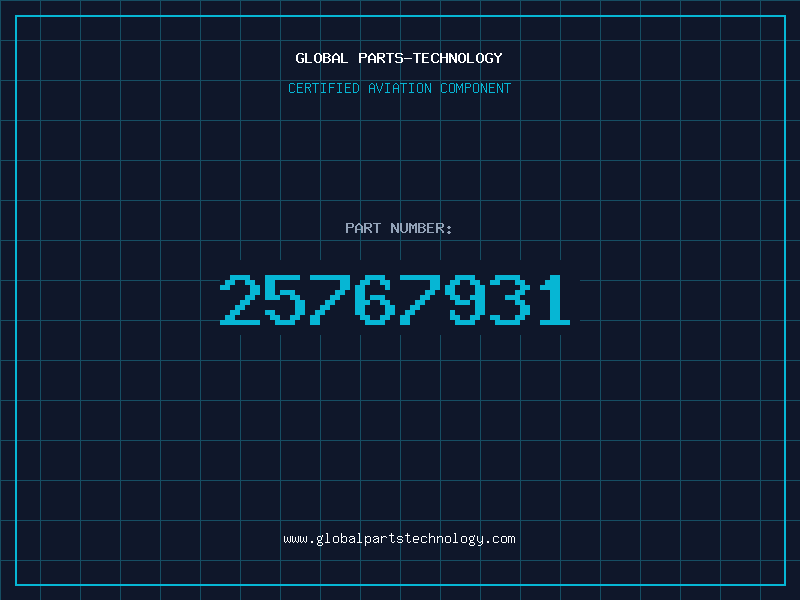 GLOBAL PARTS-TECHNOLOGY

CERTIFIED AVIATION COMPONENT

PART NUMBER:

25767931

www.globalpartstechnology.com