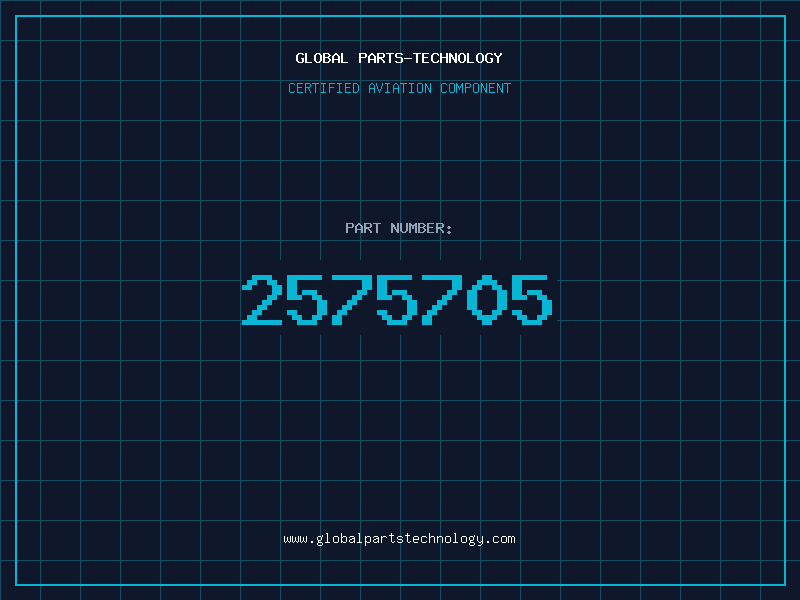 GLOBAL PARTS-TECHNOLOGY
CERTIFIED AVIATION COMPONENT

PART NUMBER:
2575705

www.globalpartstechnology.com