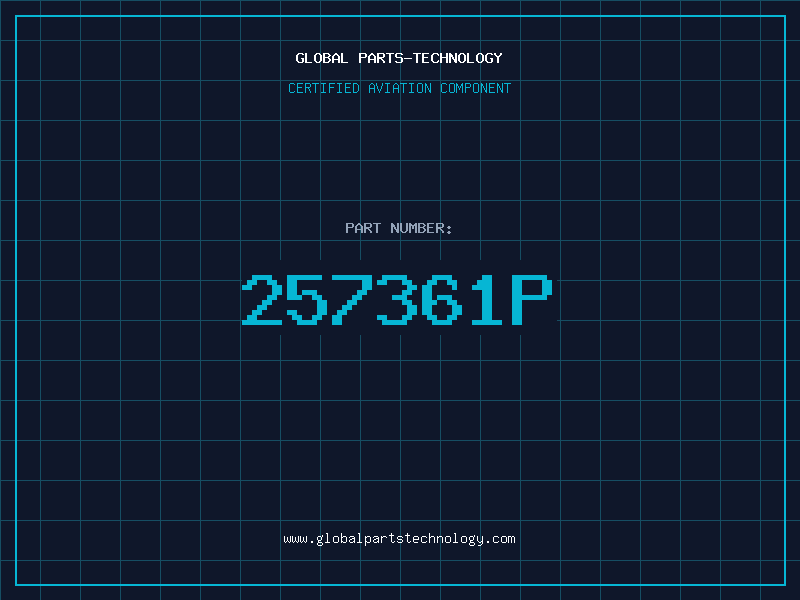 GLOBAL PARTS-TECHNOLOGY

CERTIFIED AVIATION COMPONENT

PART NUMBER:

257361P

www.globalpartstechnology.com