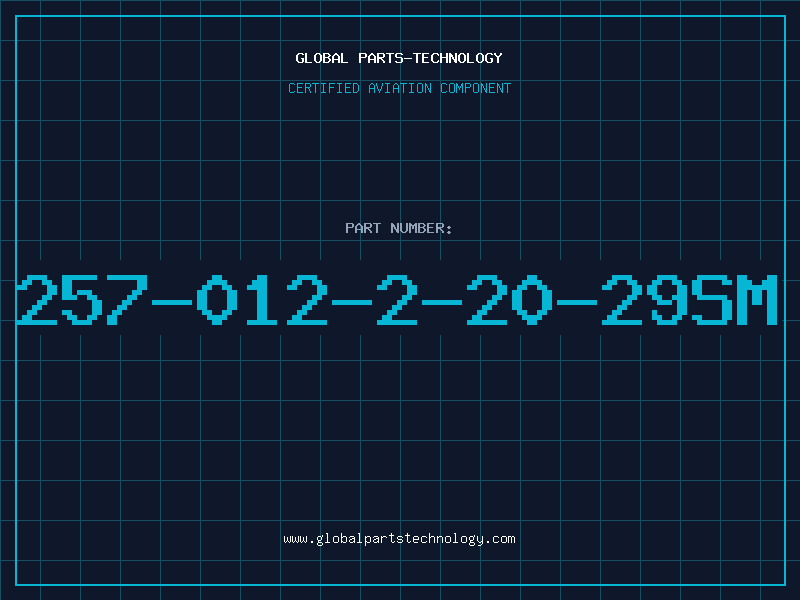 GLOBAL PARTS-TECHNOLOGY
CERTIFIED AVIATION COMPONENT

PART NUMBER:
257-012-2-20-29SM

www.globalpartstechnology.com