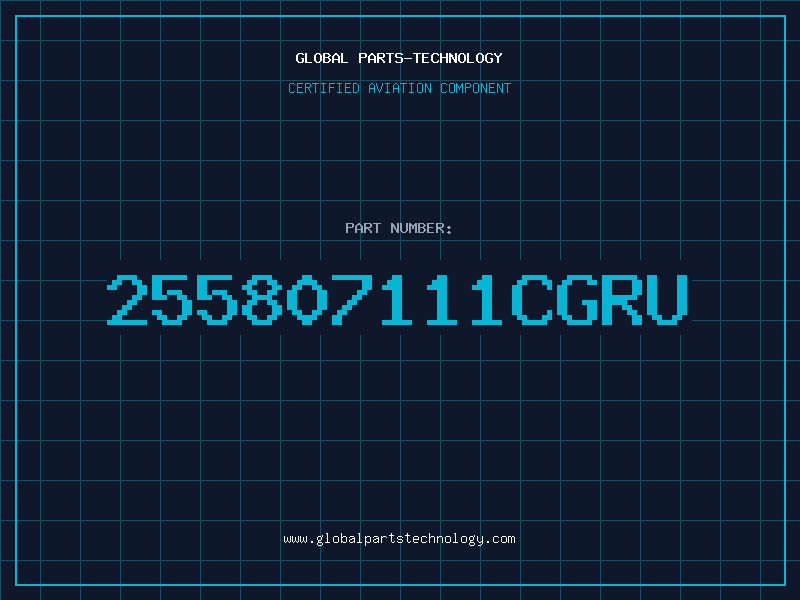 GLOBAL PARTS-TECHNOLOGY

CERTIFIED AVIATION COMPONENT

PART NUMBER:

255807111CGRU

www.globalpartstechnology.com