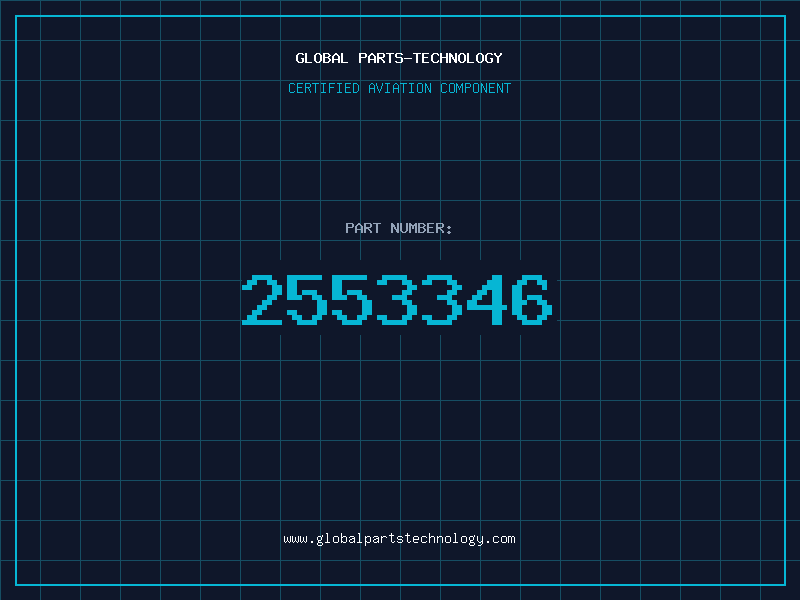 GLOBAL PARTS-TECHNOLOGY

CERTIFIED AVIATION COMPONENT

PART NUMBER:

2553346

www.globalpartstechnology.com