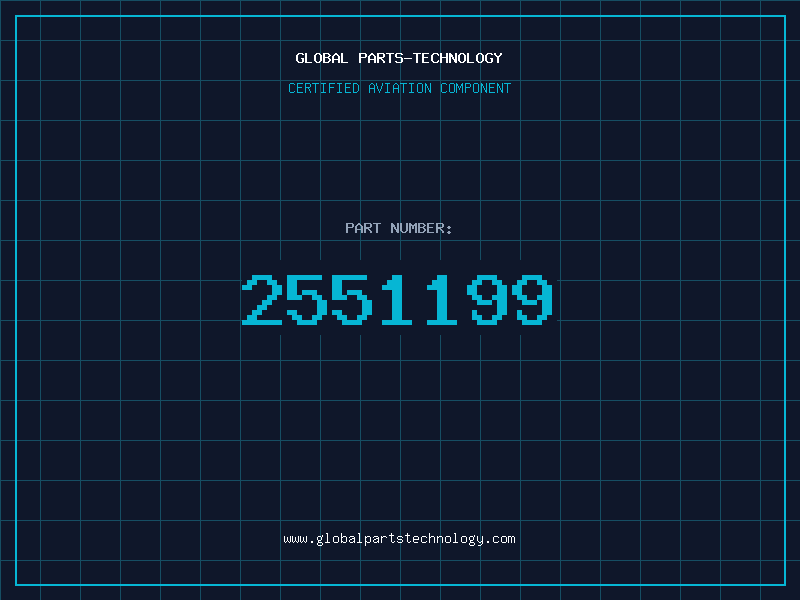 GLOBAL PARTS-TECHNOLOGY

CERTIFIED AVIATION COMPONENT

PART NUMBER:

2551199

www.globalpartstechnology.com