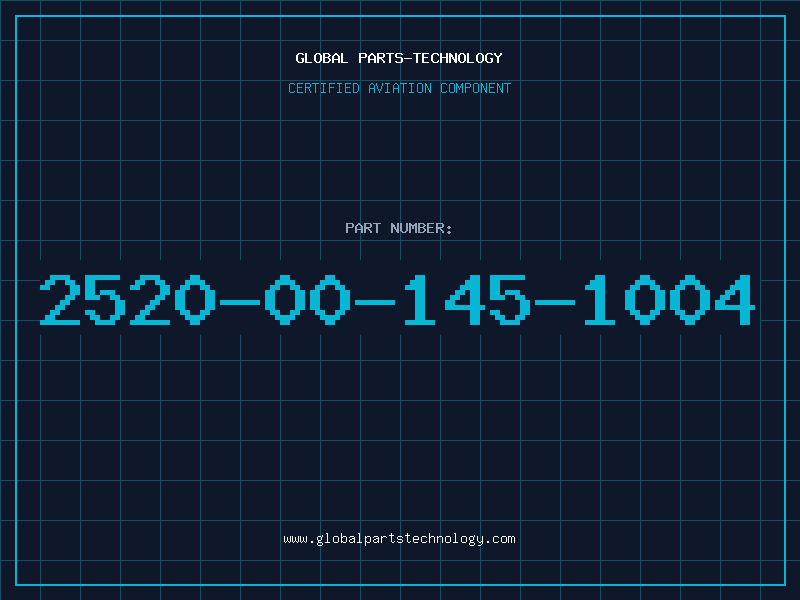 GLOBAL PARTS-TECHNOLOGY

CERTIFIED AVIATION COMPONENT

PART NUMBER:

2520-00-145-1004

www.globalpartstechnology.com