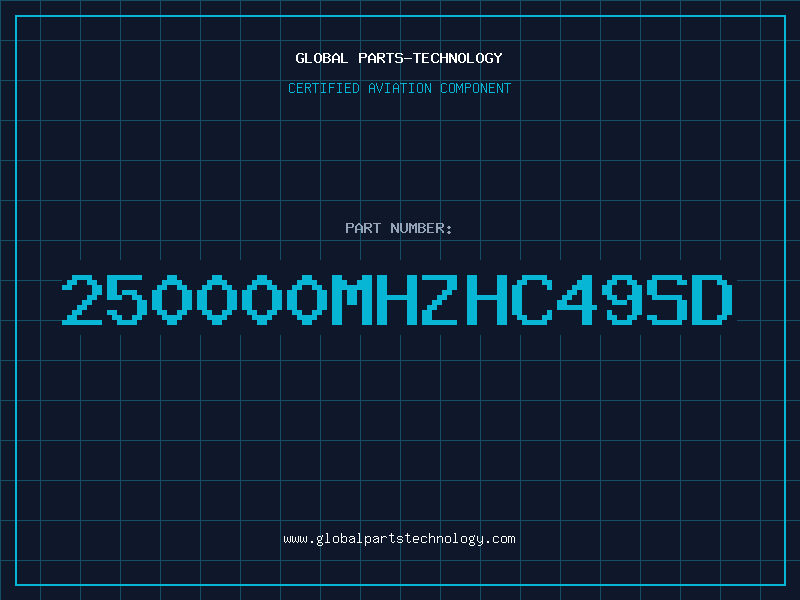 GLOBAL PARTS-TECHNOLOGY

CERTIFIED AVIATION COMPONENT

PART NUMBER:

250000MHZHC49SD

www.globalpartstechnology.com