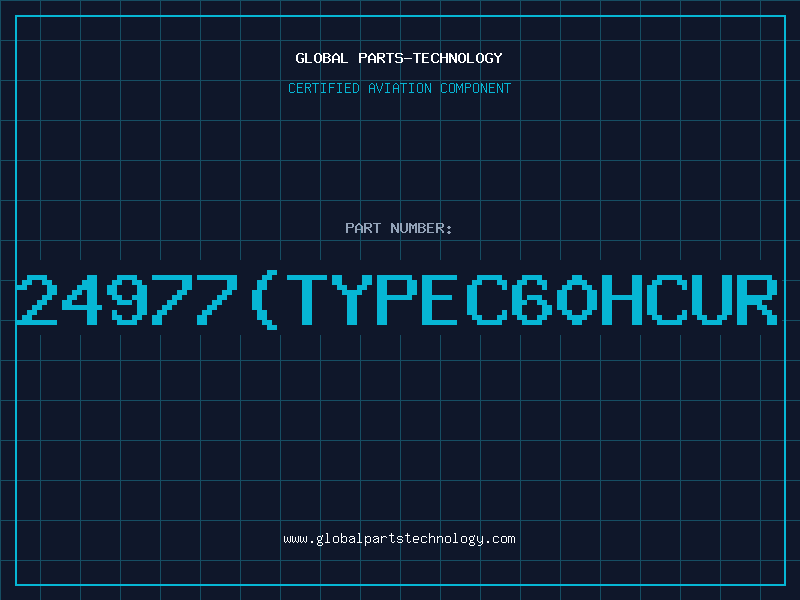 GLOBAL PARTS-TECHNOLOGY

CERTIFIED AVIATION COMPONENT

PART NUMBER:

24977(TYPEC60HCUR

www.globalpartstechnology.com