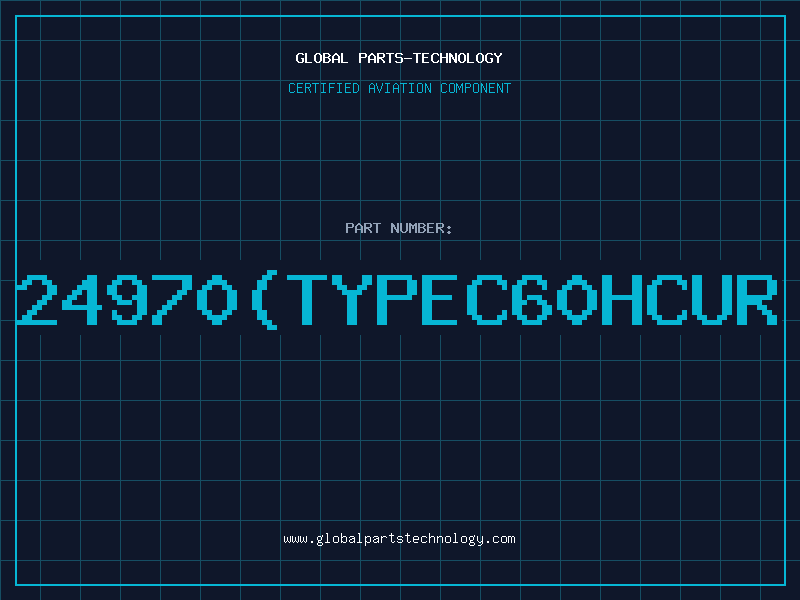 GLOBAL PARTS-TECHNOLOGY

CERTIFIED AVIATION COMPONENT

PART NUMBER:

24970(TYPEC60HCUR

www.globalpartstechnology.com