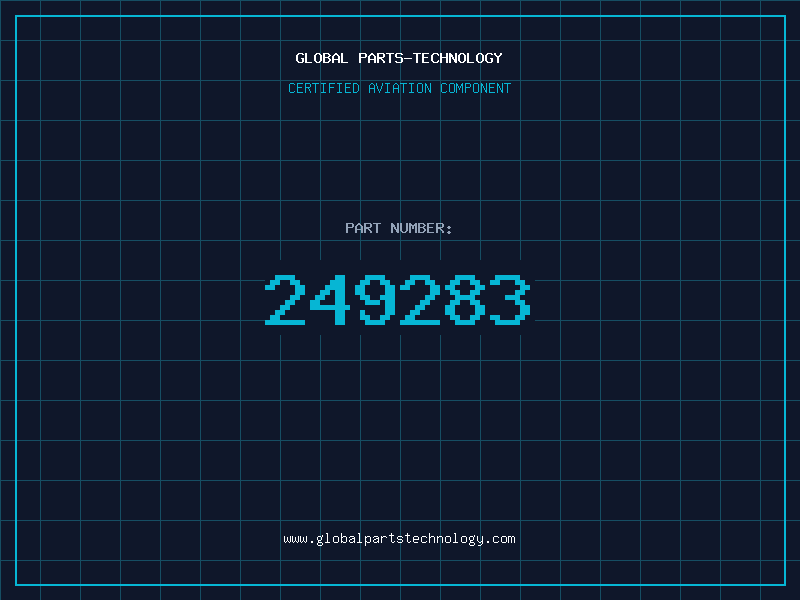 GLOBAL PARTS-TECHNOLOGY

CERTIFIED AVIATION COMPONENT

PART NUMBER:

249283

www.globalpartstechnology.com