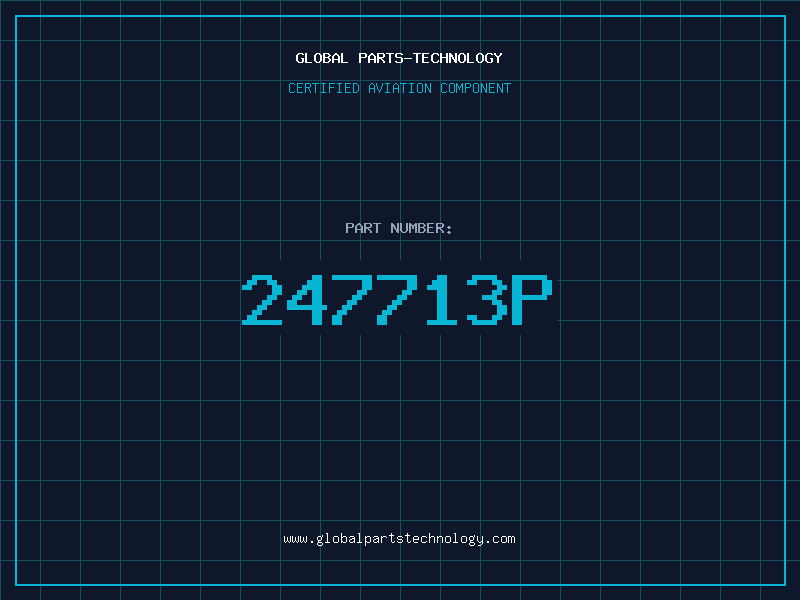 GLOBAL PARTS-TECHNOLOGY
CERTIFIED AVIATION COMPONENT

PART NUMBER:
247713P

www.globalpartstechnology.com