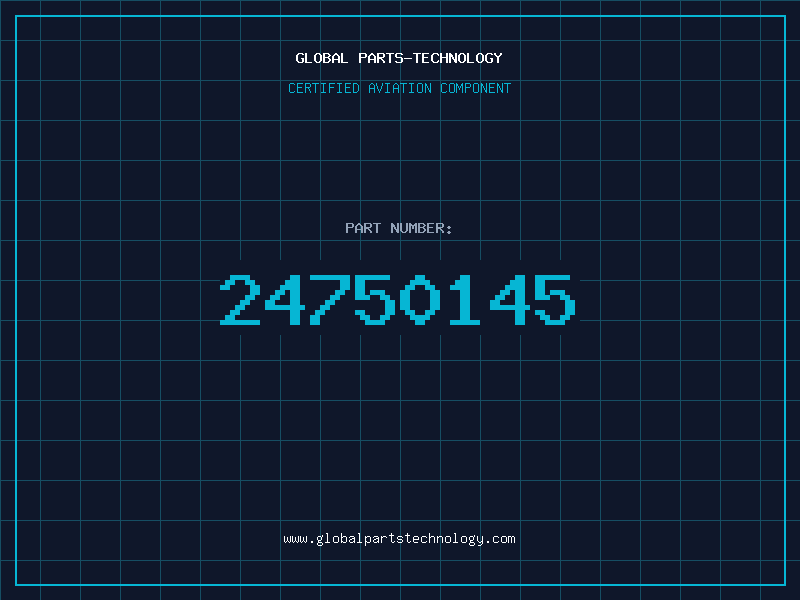 GLOBAL PARTS-TECHNOLOGY

CERTIFIED AVIATION COMPONENT

PART NUMBER:

24750145

www.globalpartstechnology.com