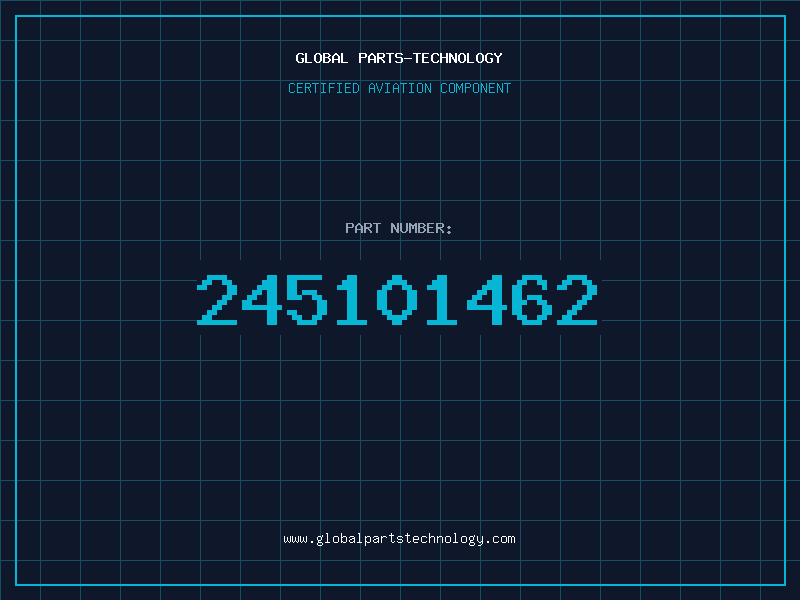 GLOBAL PARTS-TECHNOLOGY

CERTIFIED AVIATION COMPONENT

PART NUMBER:

245101462

www.globalpartstechnology.com