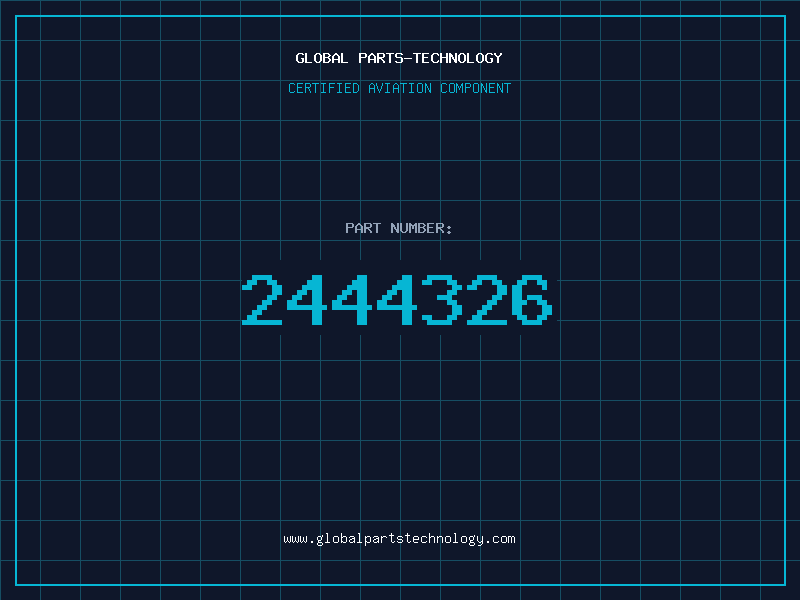 GLOBAL PARTS-TECHNOLOGY

CERTIFIED AVIATION COMPONENT

PART NUMBER:

2444326

www.globalpartstechnology.com