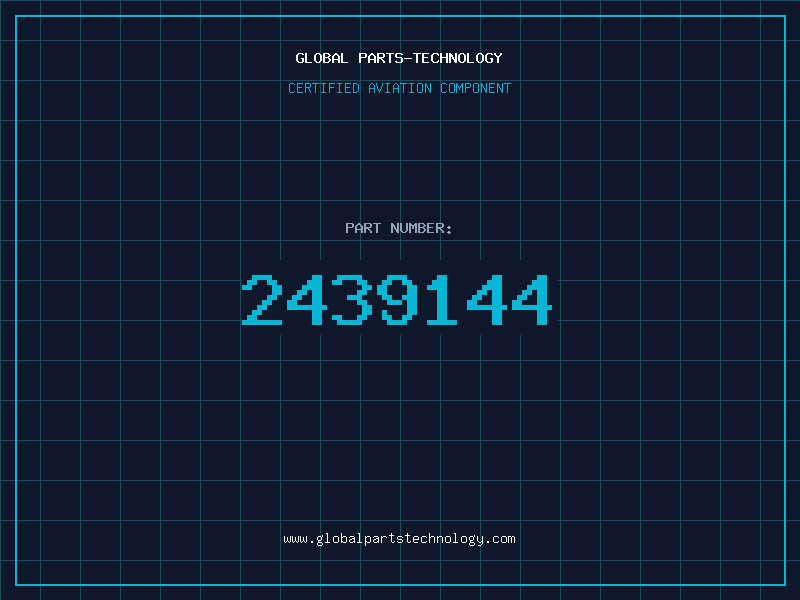 GLOBAL PARTS-TECHNOLOGY
CERTIFIED AVIATION COMPONENT

PART NUMBER:
2439144

www.globalpartstechnology.com