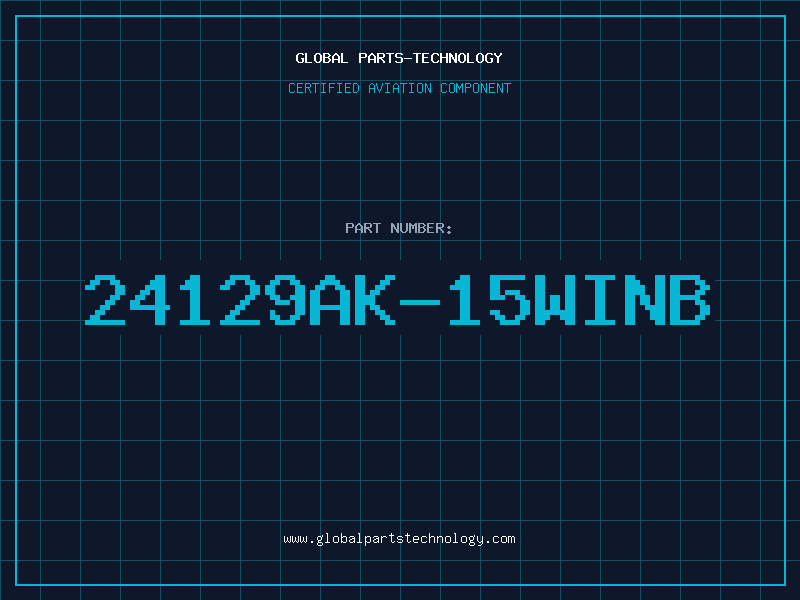 GLOBAL PARTS-TECHNOLOGY
CERTIFIED AVIATION COMPONENT

PART NUMBER:
24129AK-15WINB

www.globalpartstechnology.com