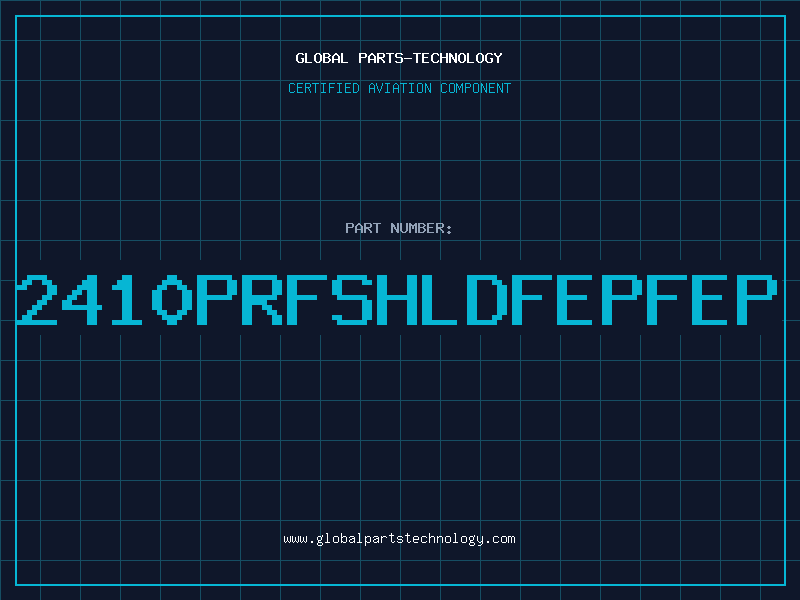 GLOBAL PARTS-TECHNOLOGY

CERTIFIED AVIATION COMPONENT

PART NUMBER:

2410PRFSHLDFEPFEP

www.globalpartstechnology.com