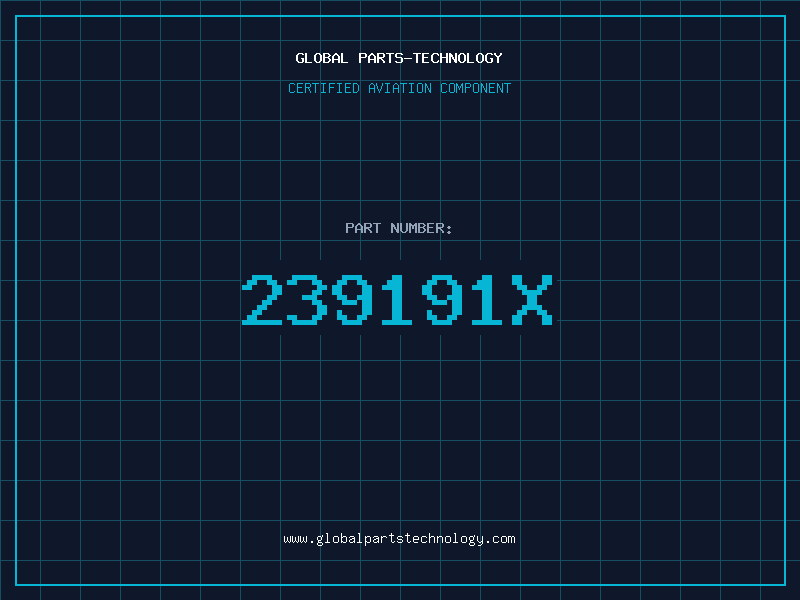 GLOBAL PARTS-TECHNOLOGY

CERTIFIED AVIATION COMPONENT

PART NUMBER:

239191X

www.globalpartstechnology.com