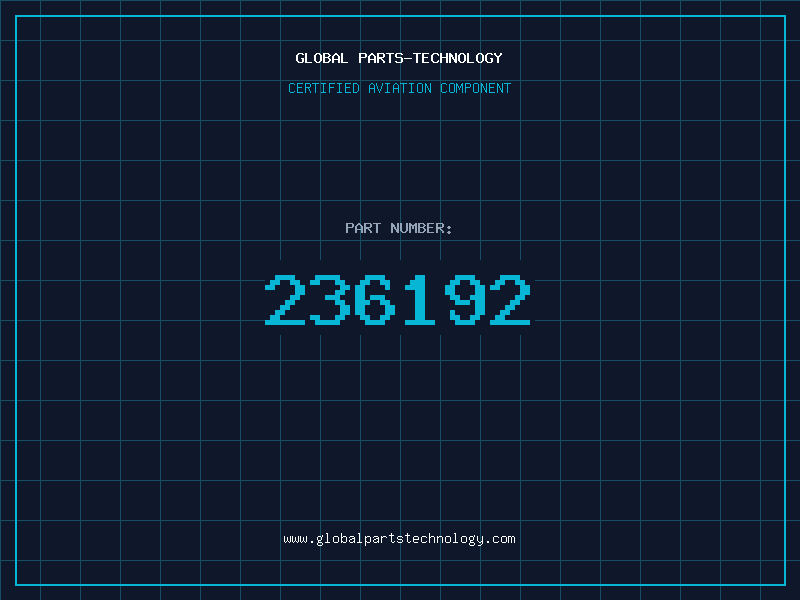 GLOBAL PARTS-TECHNOLOGY

CERTIFIED AVIATION COMPONENT

PART NUMBER:

236192

www.globalpartstechnology.com